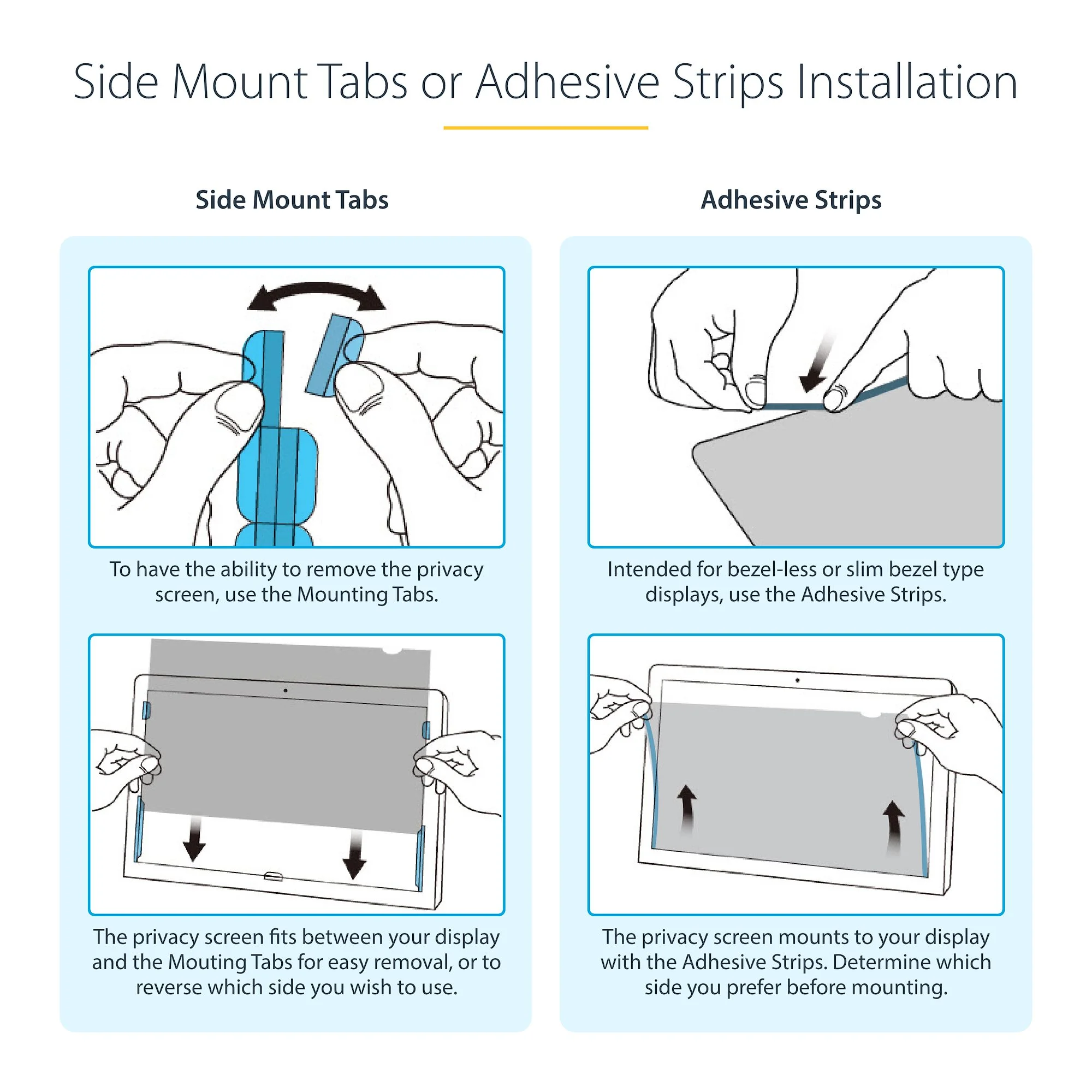 Side Mount Tabs or Adhesive Strips Installation

Side Mount Tabs

To have the ability to remove the privacy screen, use the Mounting Tabs.

The privacy screen fits between your display and the Mouting Tabs for easy removal, or to reverse which side you wish to use.

Adhesive Strips

Intended for bezel-less or slim bezel type displays, use the Adhesive Strips.

The privacy screen mounts to your display with the Adhesive Strips. Determine which side you prefer before mounting.