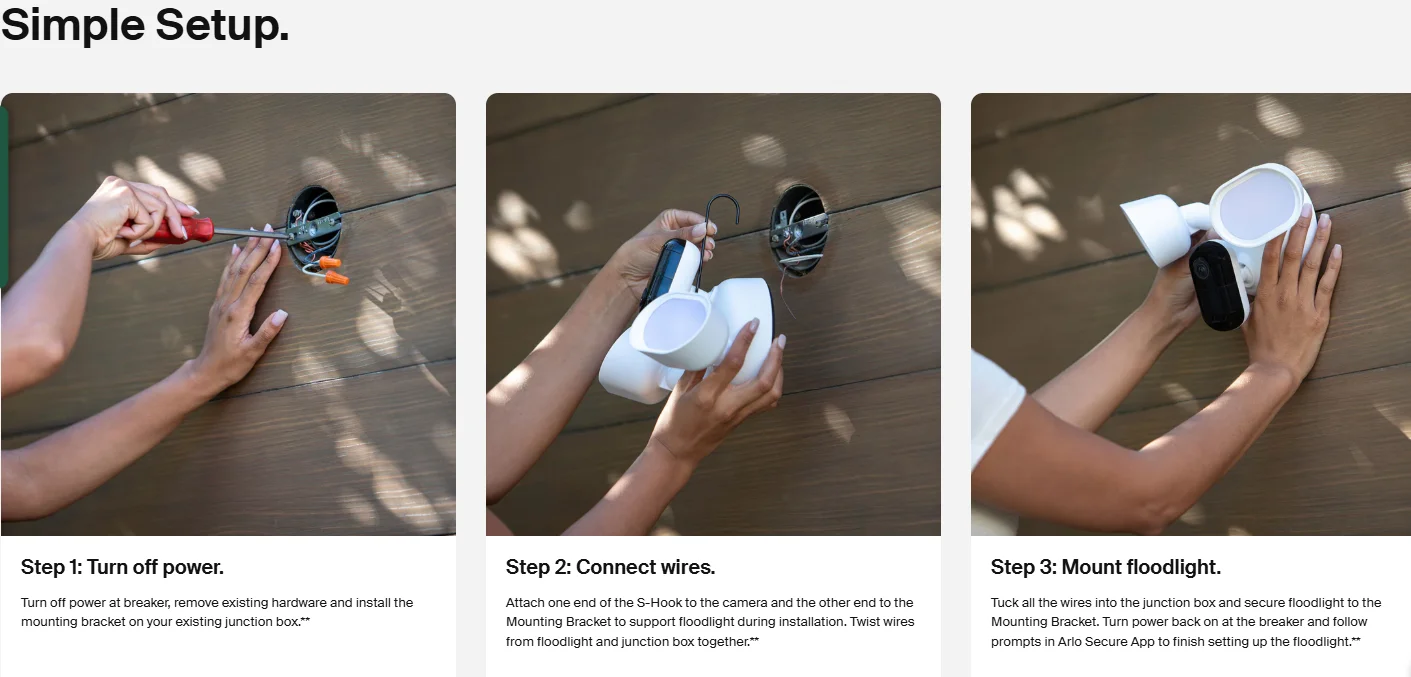 Simple Setup.

Step 1: Turn off power.

Turn off power at breaker, remove existing hardware and install the mounting bracket on your existing junction box.**

Step 2: Connect wires.

Attach one end of the S-Hook to the camera and the other end to the Mounting Bracket to support floodlight during installation. Twist wires from floodlight and junction box together.**

Step 3: Mount floodlight.

Tuck all the wires into the junction box and secure floodlight to the Mounting Bracket. Turn power back on at the breaker and follow prompts in Arlo Secure App to finish setting up the floodlight.**