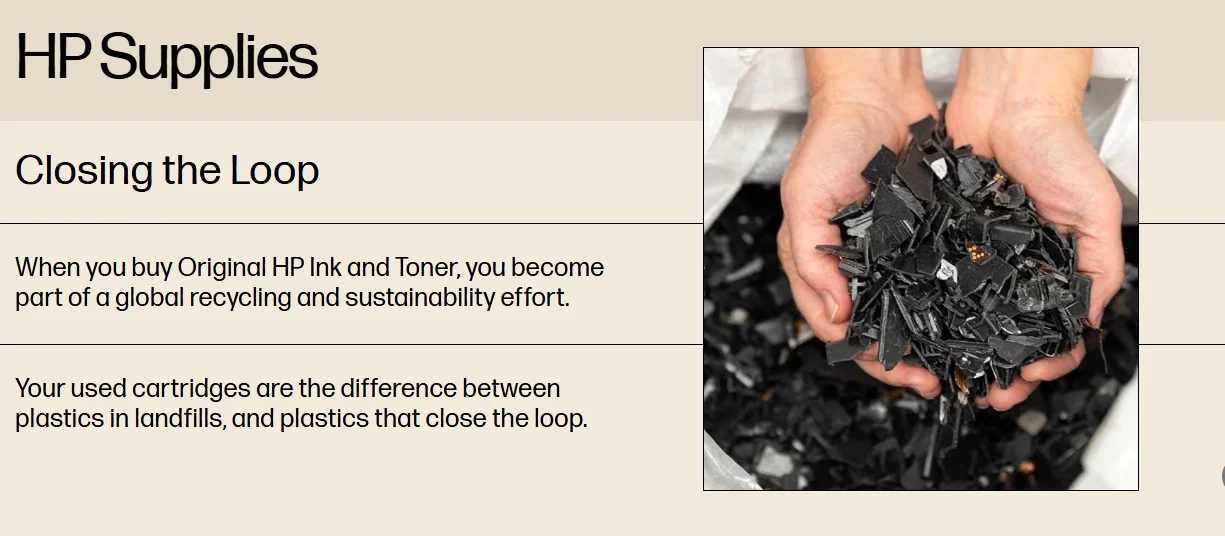 HP Supplies

Closing the Loop

When you buy Original HP Ink and Toner, you become part of a global recycling and sustainability effort.

Your used cartridges are the difference between plastics in landfills, and plastics that close the loop.