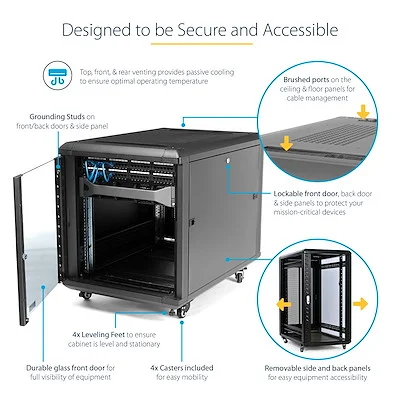 Designed to be Secure and Accessible

Top, front, & rear venting provides passive cooling to ensure optimal operating temperature

Brushed ports on the ceiling & floor panels for cable management

Grounding Studs on front/back doors & side panel

Lockable front door, back door & side panels to protect your mission-critical devices

4x Leveling Feet to ensure cabinet is level and stationary

Durable glass front door for full visibility of equipment

4x Casters included for easy mobility

Removable side and back panels for easy equipment accessibility